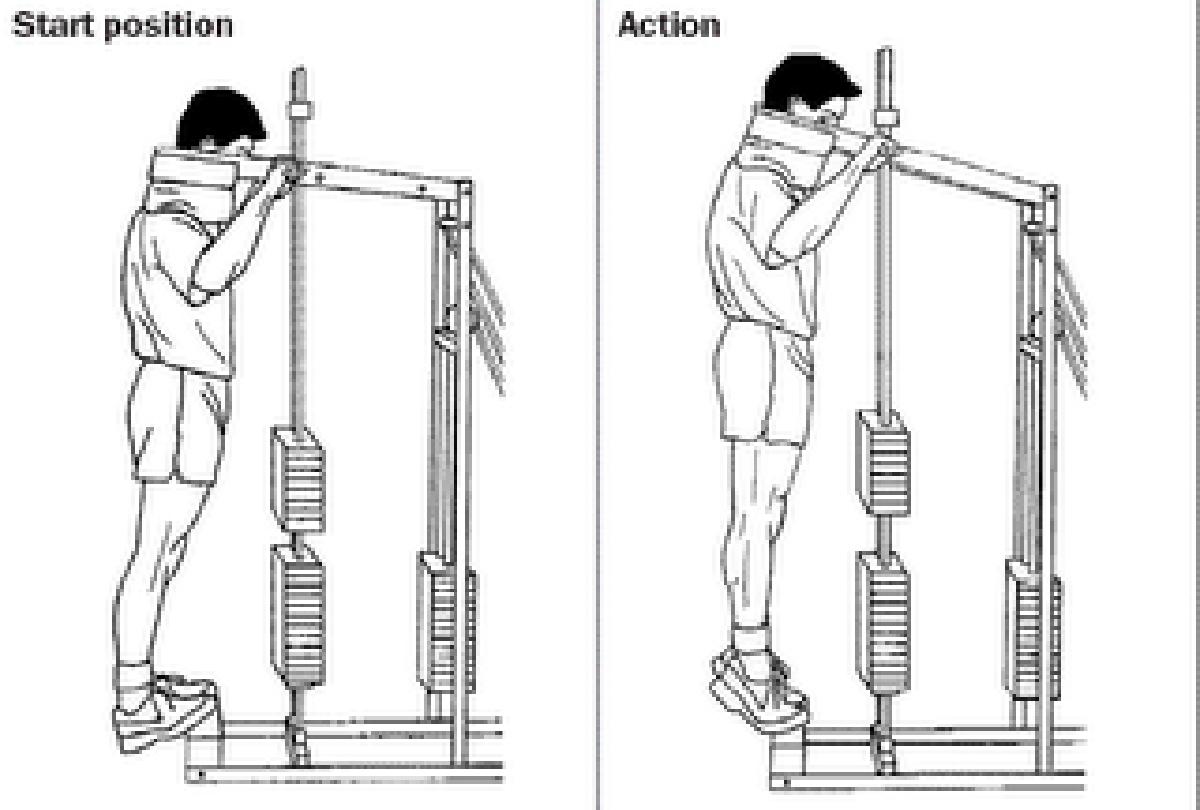 Start position

Action